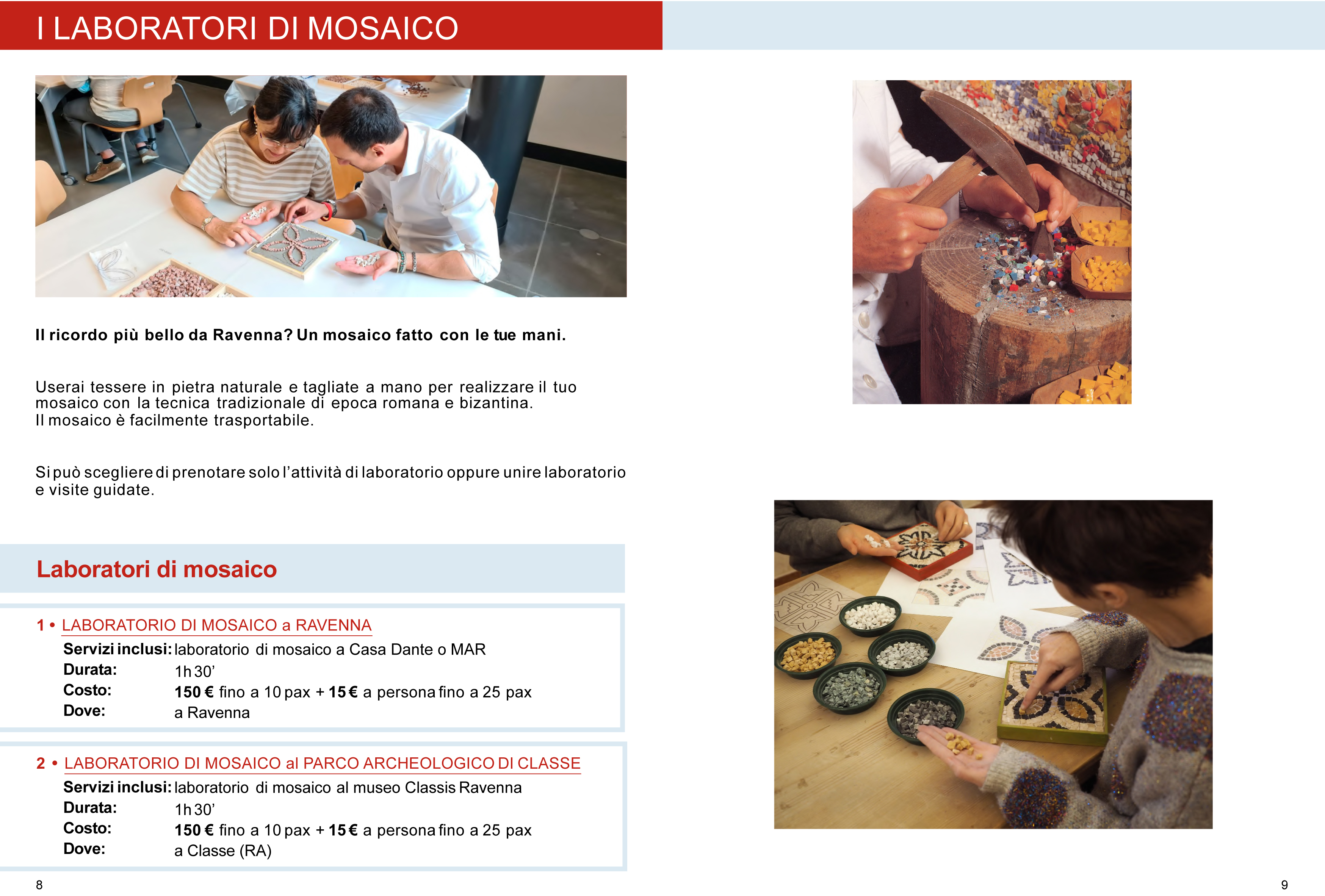 I LABORATORI DI MOSAICO

Il ricordo più bello da Ravenna? Un mosaico fatto con le tue mani.

Userai tessere in pietra naturale e tagliate a mano per realizzare il tuo mosaico con la tecnica tradizionale di epoca romana e bizantina.
Il mosaico è facilmente trasportabile.

Si può scegliere di prenotare solo l'attività di laboratorio oppure unire laboratorio e visite guidate.

Laboratori di mosaico

1 • LABORATORIO DI MOSAICO a RAVENNA
Servizi inclusi: laboratorio di mosaico a Casa Dante o MAR
Durata: 1h 30'
Costo: 150 € fino a 10 pax + 15 € a persona fino a 25 pax
Dove: a Ravenna

2 • LABORATORIO DI MOSAICO al PARCO ARCHEOLOGICO DI CLASSE
Servizi inclusi: laboratorio di mosaico al museo Classis Ravenna
Durata: 1h 30'
Costo: 150 € fino a 10 pax + 15 € a persona fino a 25 pax
Dove: a Classe (RA)

8

9